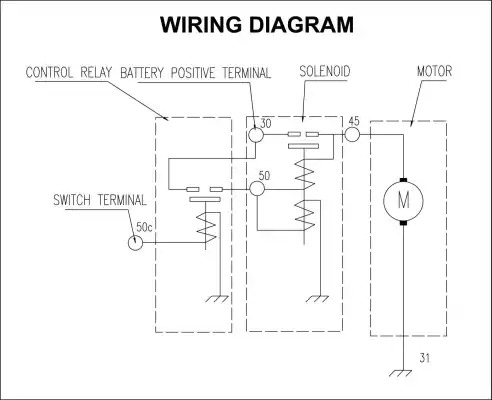 WIRING DIAGRAM

CONTROL RELAY

BATTERY POSITIVE TERMINAL

SOLENOID

MOTOR

30

45

50

SWITCH TERMINAL

50c

M

31